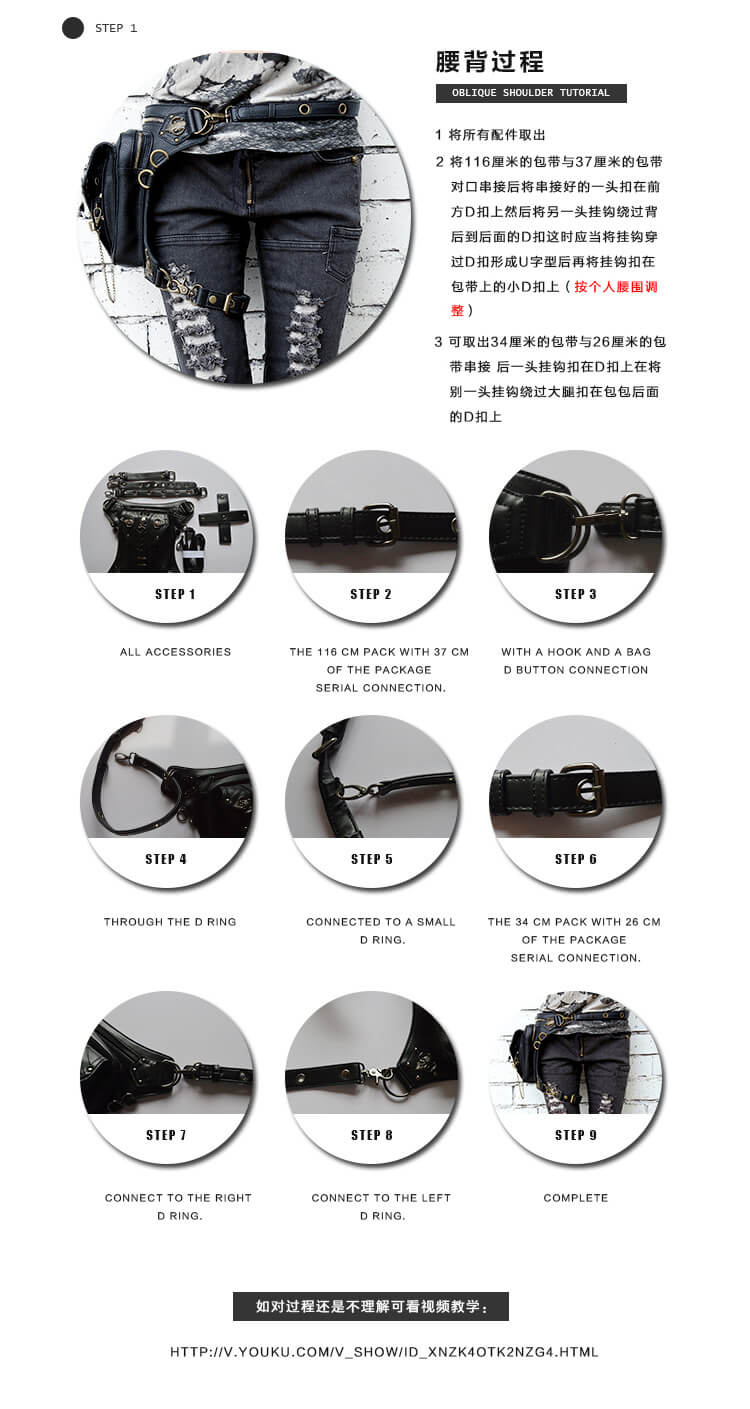 STEP 1

腰背过程

OBLIQUE SHOULDER TUTORIAL

1 将所有配件取出

2 将116厘米的包带与37厘米的包带对口串接后将串接好的一头扣在前方D扣上然后将另一头挂钩绕过背后到后面的D扣这时应当将挂钩穿过D扣形成U字型后再将挂钩扣在包带上的小D扣上（按个人腰围调整）

3 可取出34厘米的包带与26厘米的包带串接 后一头挂钩扣在D扣上在将别一头挂钩绕过大腿扣在包包后面的D扣上

STEP 1

ALL ACCESSORIES

STEP 2

THE 116 CM PACK WITH 37 CM OF THE PACKAGE SERIAL CONNECTION.

STEP 3

WITH A HOOK AND A BAG D BUTTON CONNECTION

STEP 4

THROUGH THE D RING

STEP 5

CONNECTED TO A SMALL D RING.

STEP 6

THE 34 CM PACK WITH 26 CM OF THE PACKAGE SERIAL CONNECTION.

STEP 7

CONNECT TO THE RIGHT D RING.

STEP 8

CONNECT TO THE LEFT D RING.

STEP 9

COMPLETE

如对过程还是不理解可看视频教学：

HTTP://V.YOUKU.COM/V_SHOW/ID_XNZK4OTK2NZG4.HTML