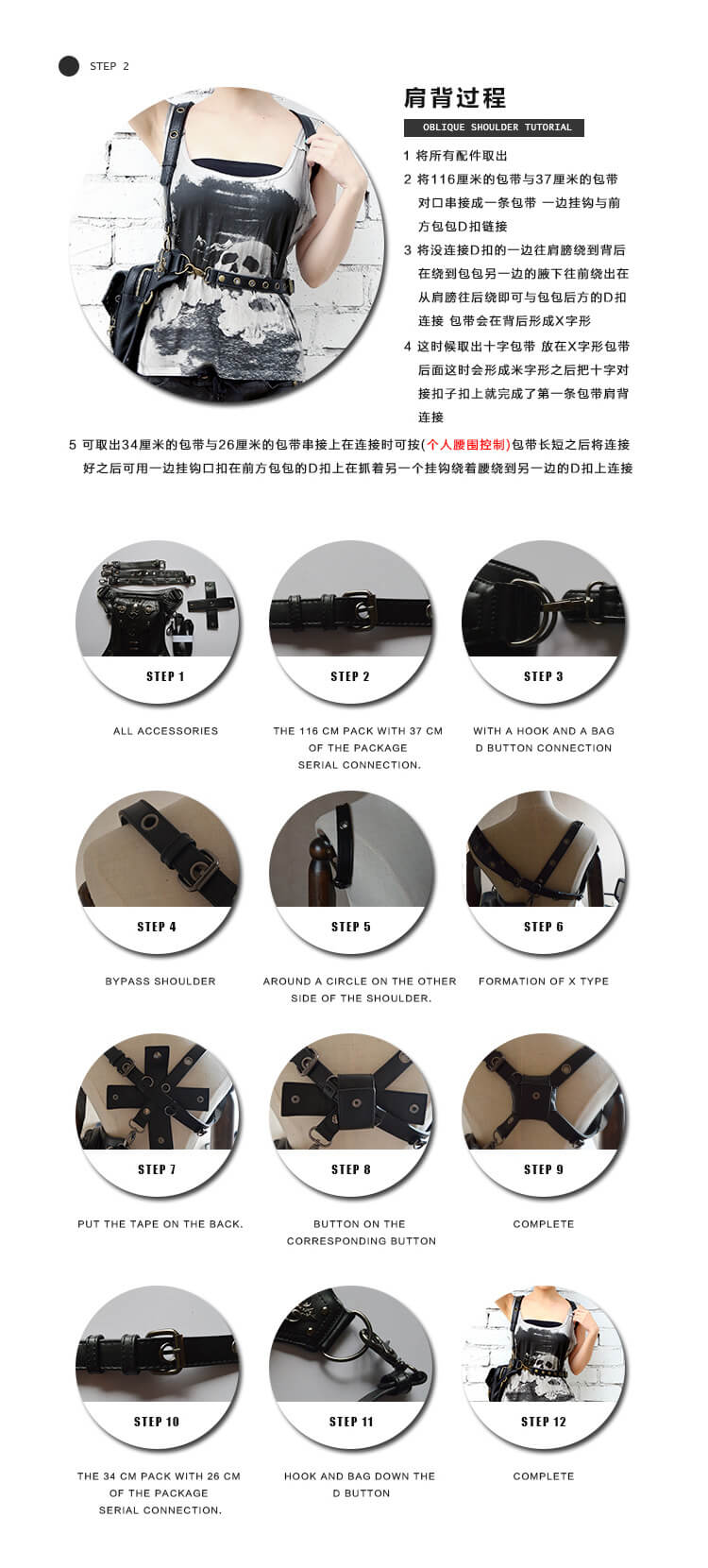 STEP 2

肩背过程

OBLIQUE SHOULDER TUTORIAL

1 将所有配件取出

2 将116厘米的包带与37厘米的包带对口串接成一条包带 一边挂钩与前方包包D扣链接

3 将没连接D扣的一边往肩膀绕到背后在绕到包包另一边的腋下往前绕出在从肩膀往后绕即可与包包后方的D扣连接 包带会在背后形成X字形

4 这时候取出十字包带 放在X字形包带后面这时会形成米字形之后把十字对接扣子扣上就完成了第一条包带肩背连接

5 可取出34厘米的包带与26厘米的包带串接上在连接时可按(个人腰围控制)包带长短之后将连接好之后可用一边挂钩口扣在前方包包的D扣上在抓着另一个挂钩绕着腰绕到另一边的D扣上连接

STEP 1

ALL ACCESSORIES

STEP 2

THE 116 CM PACK WITH 37 CM OF THE PACKAGE SERIAL CONNECTION.

STEP 3

WITH A HOOK AND A BAG D BUTTON CONNECTION

STEP 4

BYPASS SHOULDER

STEP 5

AROUND A CIRCLE ON THE OTHER SIDE OF THE SHOULDER.

STEP 6

FORMATION OF X TYPE

STEP 7

PUT THE TAPE ON THE BACK.

STEP 8

BUTTON ON THE CORRESPONDING BUTTON

STEP 9

COMPLETE

STEP 10

THE 34 CM PACK WITH 26 CM OF THE PACKAGE SERIAL CONNECTION.

STEP 11

HOOK AND BAG DOWN THE D BUTTON

STEP 12

COMPLETE